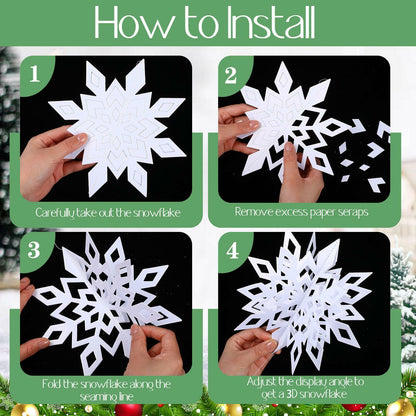 How to Install

1

Carefully take out the snowflake

2

Remove excess paper scraps

3

Fold the snowflake along the seaming line

4

Adjust the display angle to get a 3D snowflake