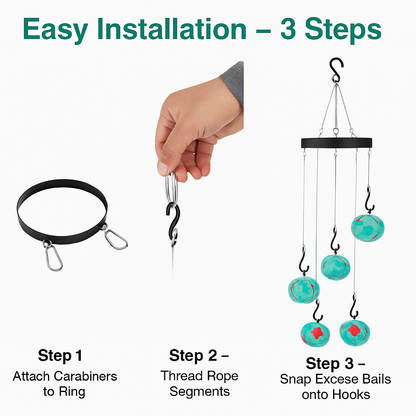 Easy Installation – 3 Steps

Step 1
Attach Carabiners to Ring

Step 2 –
Thread Rope Segments

Step 3 –
Snap Excese Bails onto Hooks