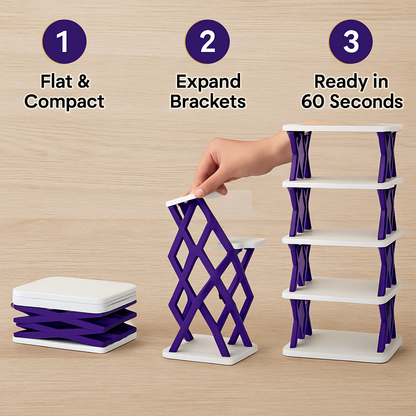 1
Flat & Compact

2
Expand Brackets

3
Ready in 60 Seconds