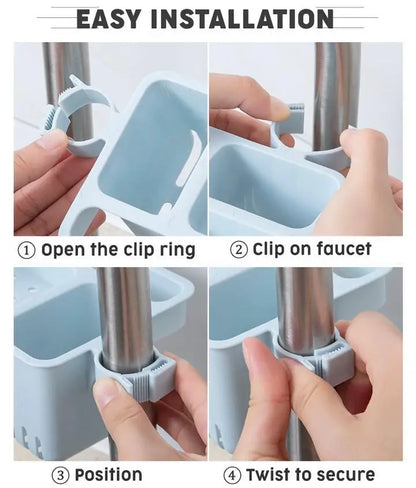 EASY INSTALLATION

① Open the clip ring

② Clip on faucet

③ Position

④ Twist to secure