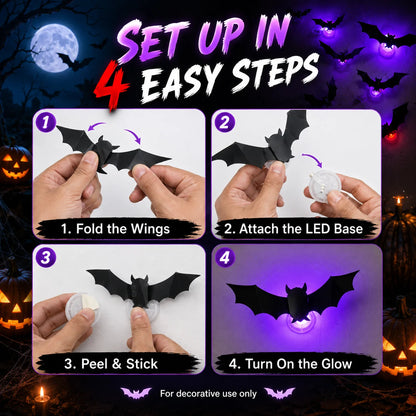 SET UP IN
4 EASY STEPS

1
1. Fold the Wings

2
2. Attach the LED Base

3
3. Peel & Stick

4
4. Turn On the Glow

For decorative use only