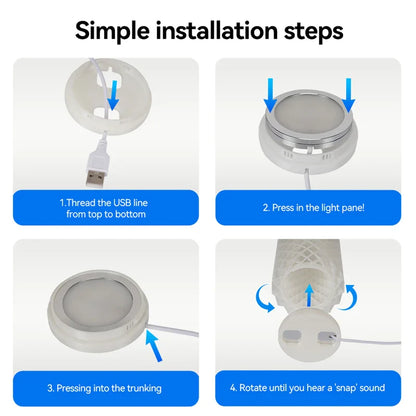 Simple installation steps

1.Thread the USB line from top to bottom

2. Press in the light pane!

3. Pressing into the trunking

4. Rotate until you hear a 'snap' sound