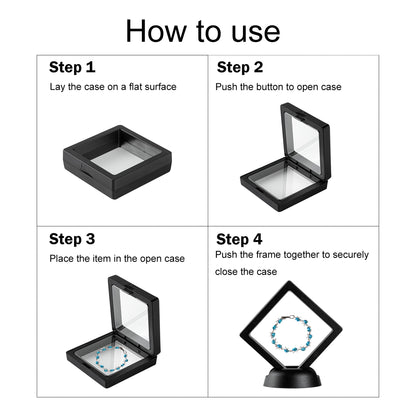 How to use

Step 1

Lay the case on a flat surface

Step 2

Push the button to open case

Step 3

Place the item in the open case

Step 4

Push the frame together to securely close the case