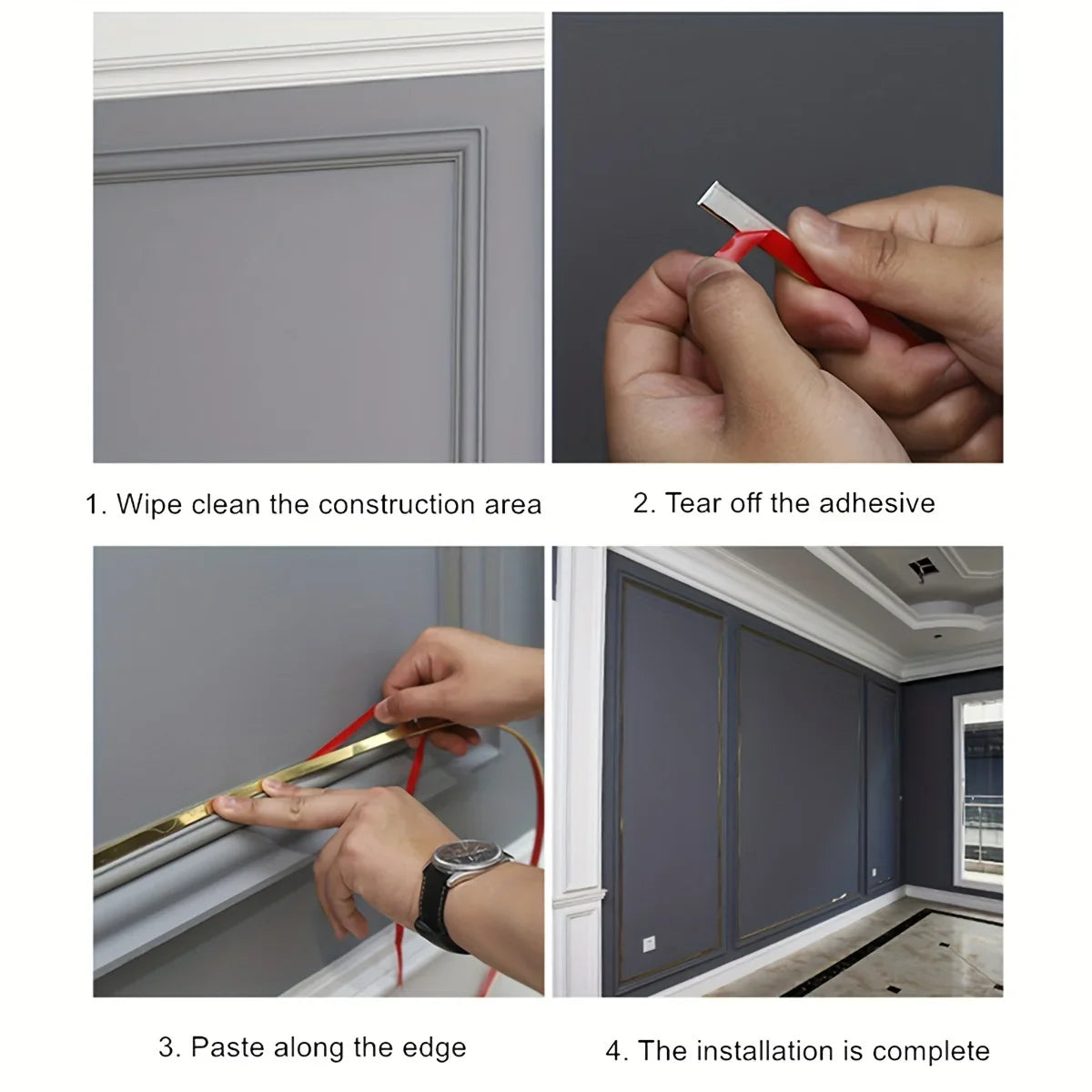 1. Wipe clean the construction area

2. Tear off the adhesive

3. Paste along the edge

4. The installation is complete