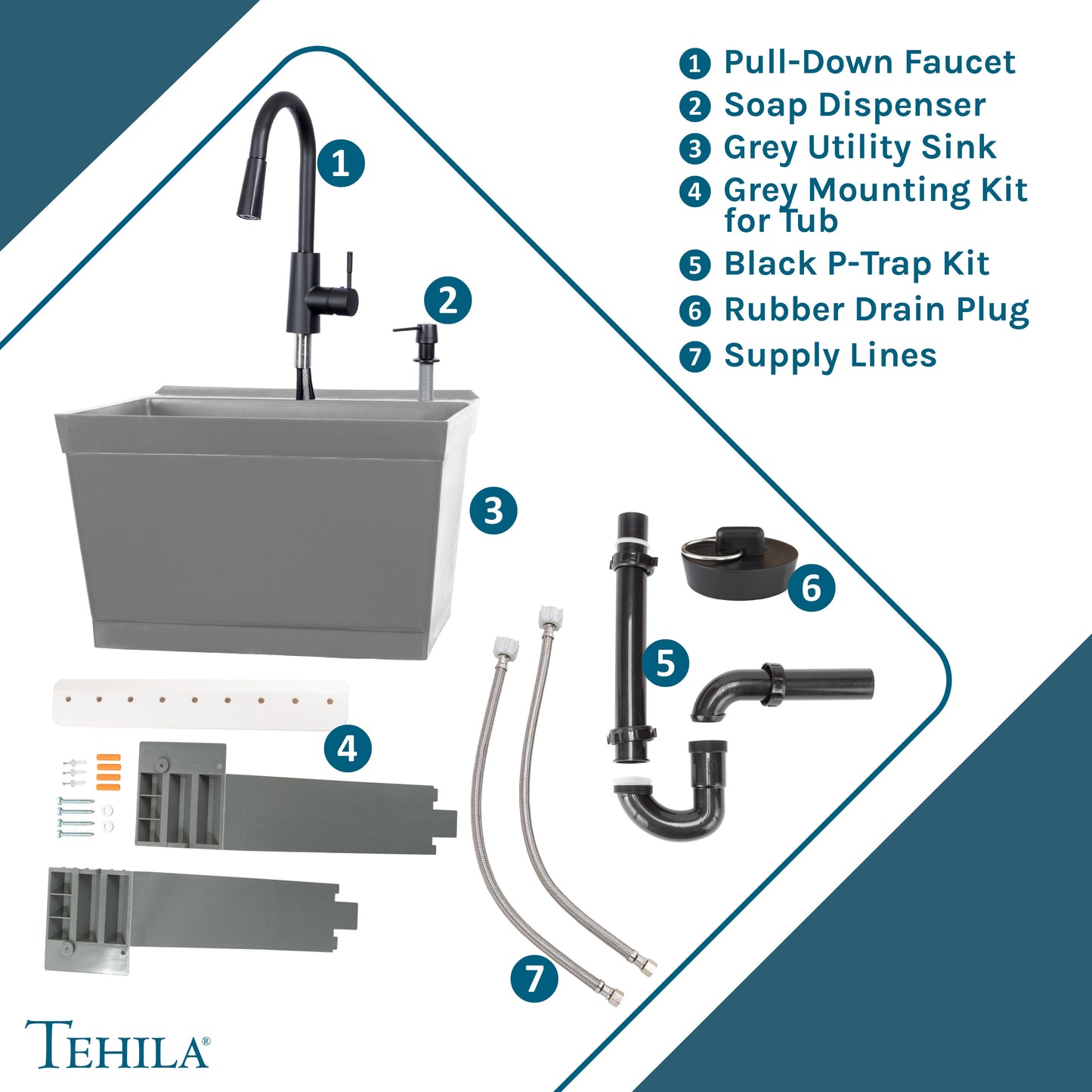 1 Pull-Down Faucet
2 Soap Dispenser
3 Grey Utility Sink
4 Grey Mounting Kit for Tub
5 Black P-Trap Kit
6 Rubber Drain Plug
7 Supply Lines

1
2
3
4
5
6
7

TEHILA®