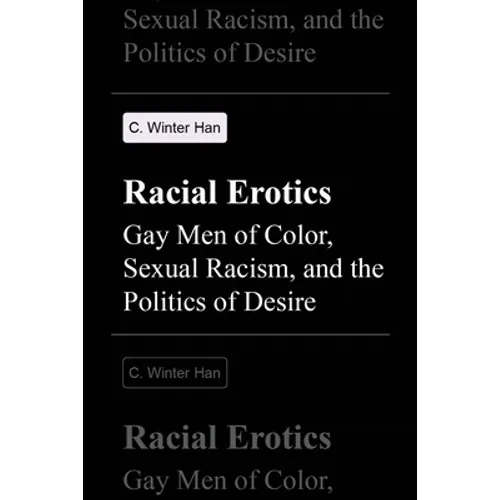 Sexual Racism, and the Politics of Desire

C. Winter Han

Racial Erotics

Gay Men of Color, Sexual Racism, and the Politics of Desire

C. Winter Han

Racial Erotics

Gay Men of Color,