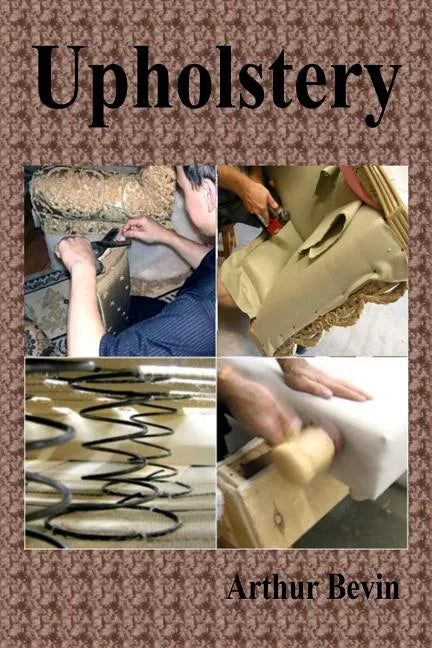 Upholstery

Arthur Bevin